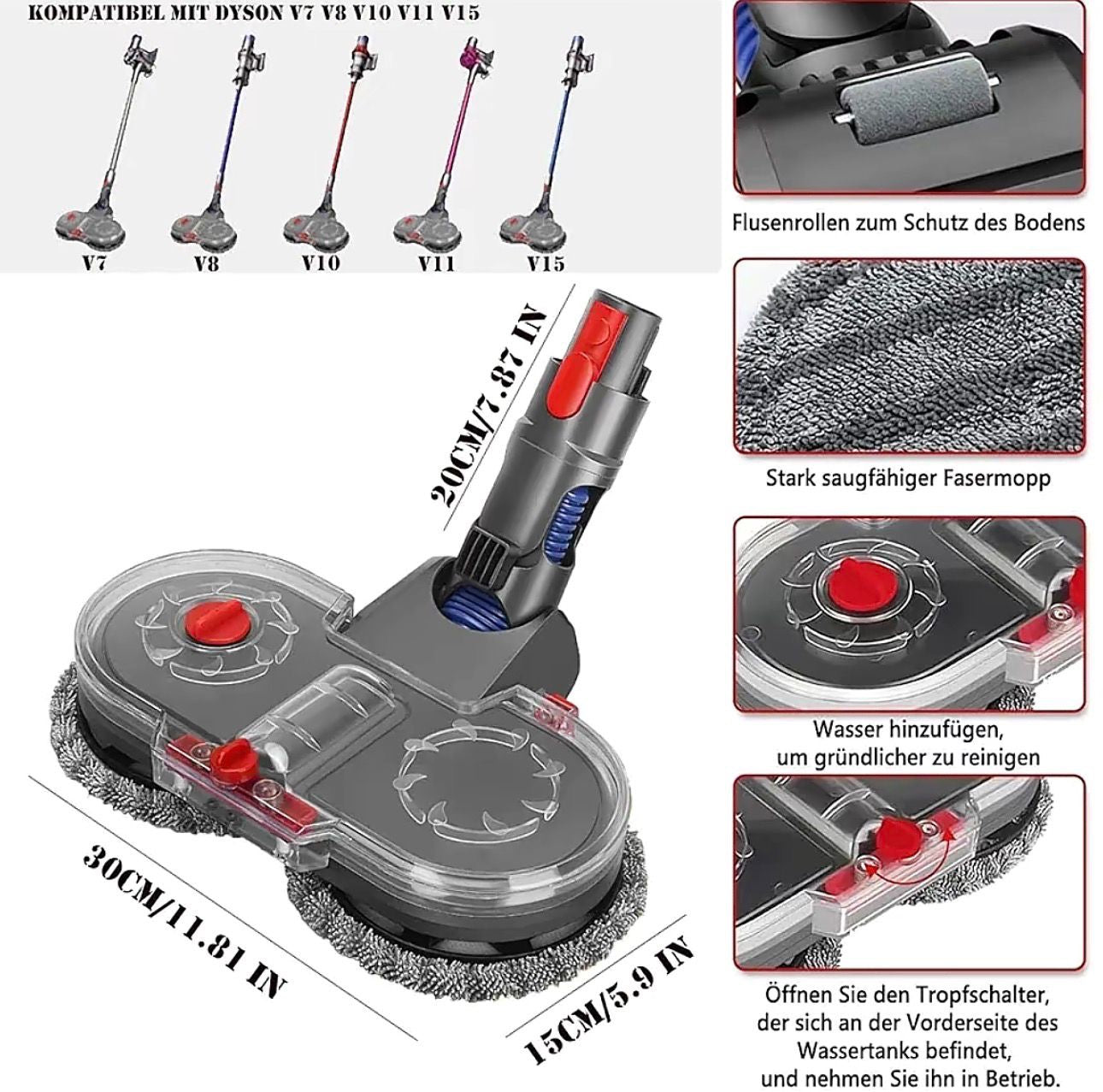 KOMPATIBEL MIT DYSON V7 V8 V10 V11 V15

V7
V8
V10
V11
V15

20CM/7.87 IN

30CM/11.81 IN

15CM/5.9 IN

Flusenrollen zum Schutz des Bodens

Stark saugfähiger Fasermopp

Wasser hinzufügen, um gründlicher zu reinigen

Öffnen Sie den Tropfschalter, der sich an der Vorderseite des Wassertanks befindet, und nehmen Sie ihn in Betrieb.